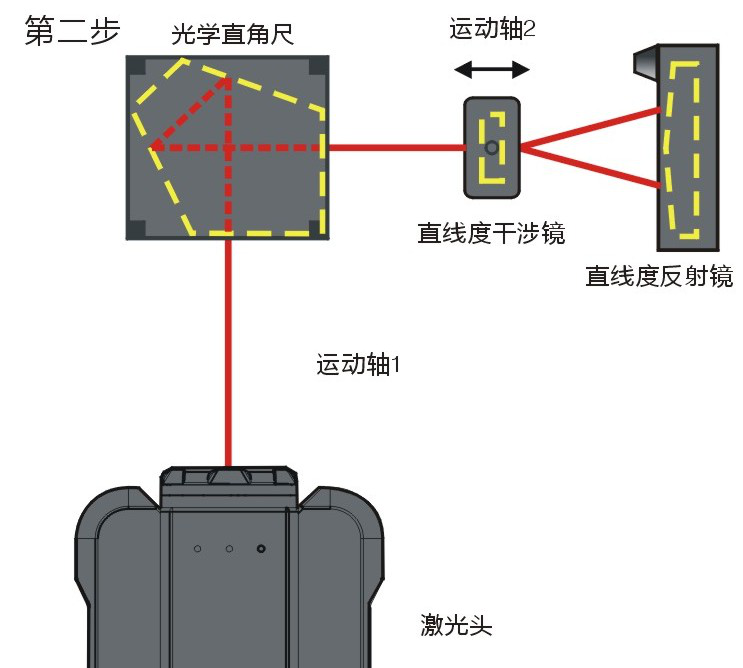 第二步

光学直角尺

运动轴2

直线度干涉镜

直线度反射镜

运动轴1

激光头