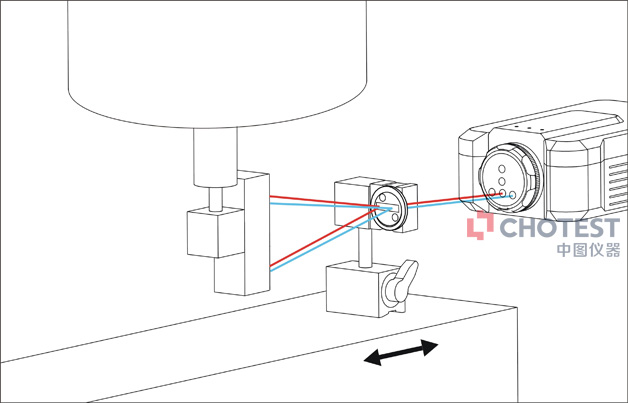 CHOTEST
中图仪器