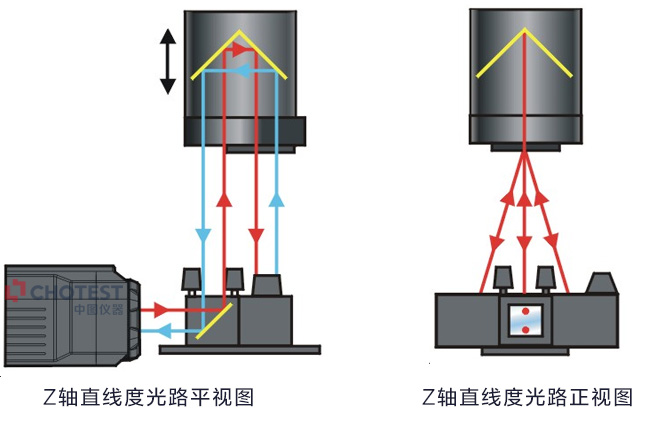 CHOTEST
中图仪器

Z轴直线度光路平视图

Z轴直线度光路正视图